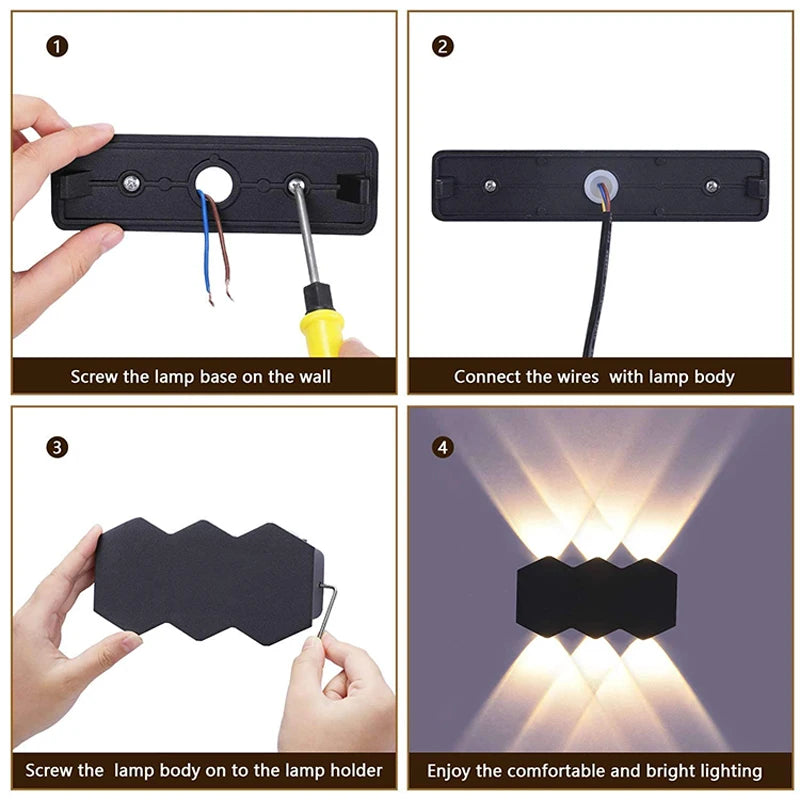 1

Screw the lamp base on the wall

2

Connect the wires with lamp body

3

Screw the lamp body on to the lamp holder

4

Enjoy the comfortable and bright lighting