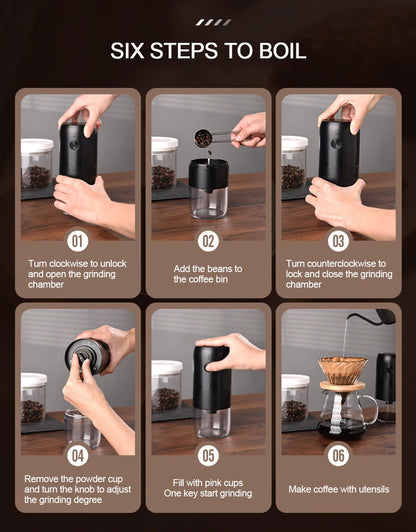 SIX STEPS TO BOIL

01
Turn clockwise to unlock and open the grinding chamber

02
Add the beans to the coffee bin

03
Turn counterclockwise to lock and close the grinding chamber

04
Remove the powder cup and turn the knob to adjust the grinding degree

05
Fill with pink cups
One key start grinding

06
Make coffee with utensils